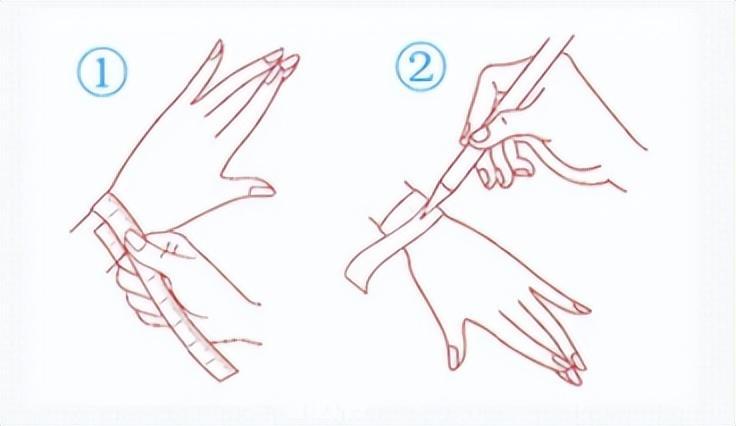 ①

②